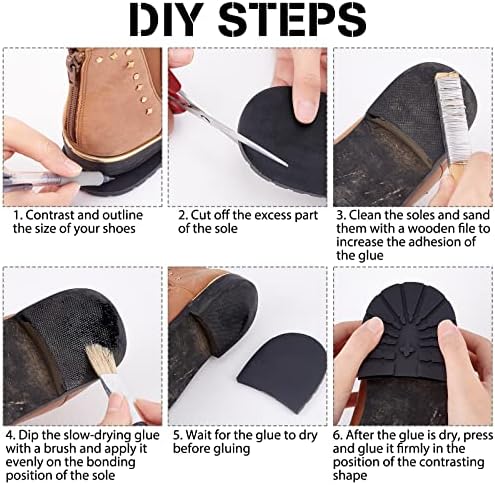 DIY STEPS

1. Contrast and outline the size of your shoes

2. Cut off the excess part of the sole

3. Clean the soles and sand them with a wooden file to increase the adhesion of the glue

4. Dip the slow-drying glue with a brush and apply it evenly on the bonding position of the sole

5. Wait for the glue to dry before gluing

6. After the glue is dry, press and glue it firmly in the position of the contrasting shape