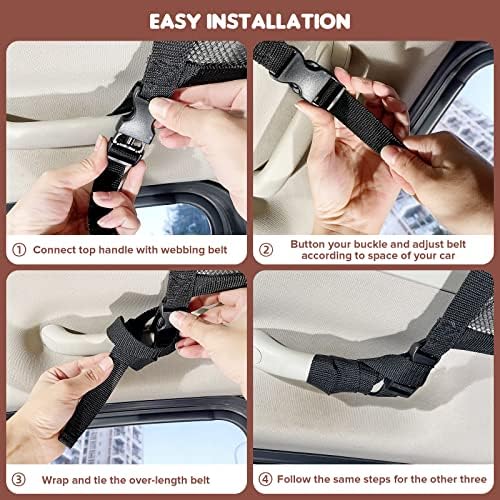 EASY INSTALLATION

① Connect top handle with webbing belt

② Button your buckle and adjust belt according to space of your car

③ Wrap and tie the over-length belt

④ Follow the same steps for the other three